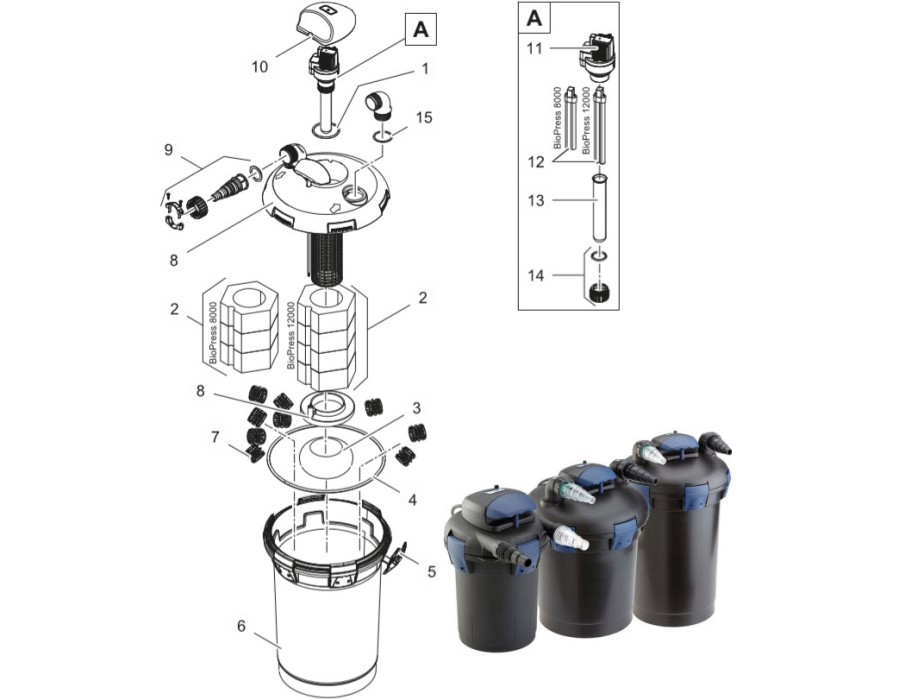 A

10

1

15

9

8

2

BioPress 8000

BioPress 12000

2

8

3

7

4

5

6

A

11

BioPress 8000

BioPress 12000

12

13

14